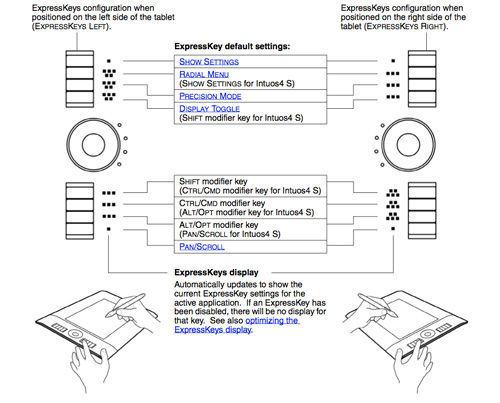 ExpressKeys configuration when positioned on the left side of the tablet (EXPRESSKEYS LEFT).

ExpressKeys configuration when positioned on the right side of the tablet (EXPRESSKEYS RIGHT).

ExpressKey default settings:

SHOW SETTINGS

RADIAL MENU
(SHOW SETTINGS for Intuos4 S)

PRECISION MODE

DISPLAY TOGGLE
(SHIFT modifier key for Intuos4 S)

SHIFT modifier key
(CTRL/CMD modifier key for Intuos4 S)

CTRL/CMD modifier key
(ALT/OPT modifier key for Intuos4 S)

ALT/OPT modifier key
(PAN/SCROLL for Intuos4 S)

PAN/SCROLL

ExpressKeys display

Automatically updates to show the current ExpressKey settings for the active application. If an ExpressKey has been disabled, there will be no display for that key. See also optimizing the ExpressKeys display.