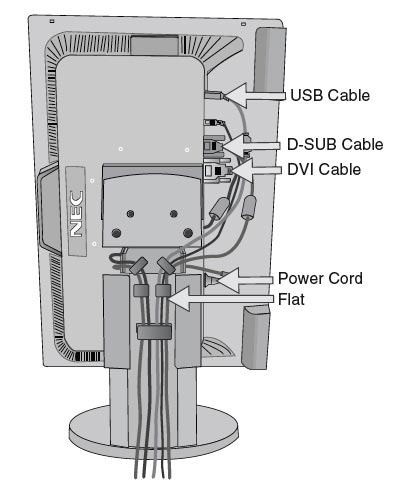 NEC

USB Cable

D-SUB Cable

DVI Cable

Power Cord

Flat